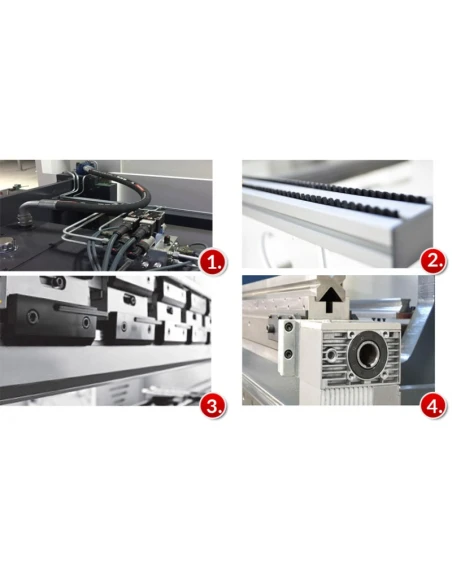 1.

2.

3.

4.