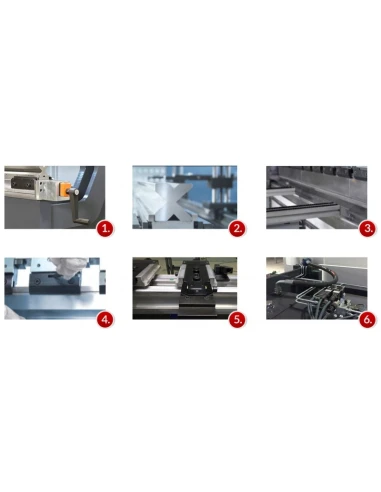 1.

2.

3.

4.

5.

6.