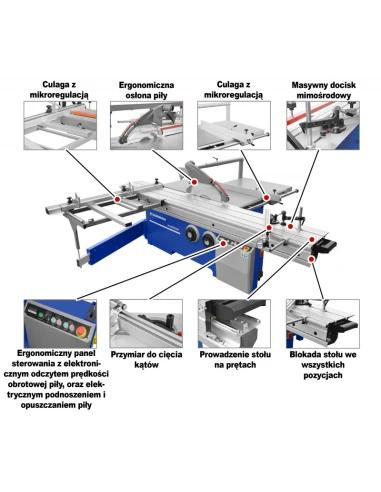 Culaga z mikroregulacją

Ergonomiczna osłona piły

Culaga z mikroregulacją

Masywny docisk mimośrodowy

Ergonomiczny panel sterowania z elektronicznym odczytem prędkości obrotowej piły, oraz elektrycznym podnoszeniem i opuszczaniem piły

Przymiar do cięcia kątów

Prowadzenie stołu na prętach

Blokada stołu we wszystkich pozycjach