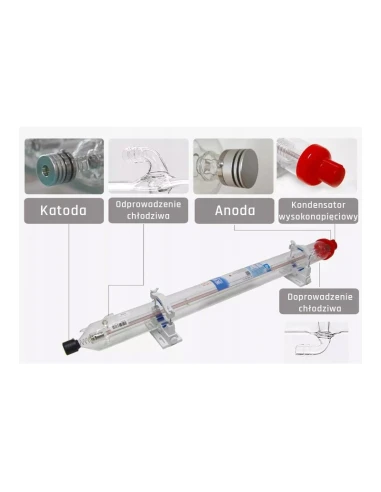 Katoda

Odprowadzenie chłodziwa

Anoda

Kondensator wysokonapięciowy

Doprowadzenie chłodziwa