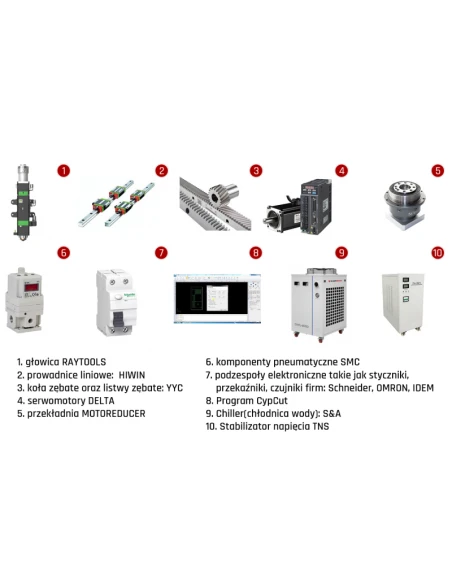 1
2
3
4
5
6
7
8
9
10

1. głowica RAYTOOLS
2. prowadnice liniowe: HIWIN
3. koła zębate oraz listwy zębate: YYC
4. serwomotory DELTA
5. przekładnia MOTOREDUCER

6. komponenty pneumatyczne SMC
7. podzespoły elektroniczne takie jak styczniki, przekaźniki, czujniki firm: Schneider, OMRON, IDEM
8. Program CypCut
9. Chiller(chłodnica wody): S&A
10. Stabilizator napięcia TNS