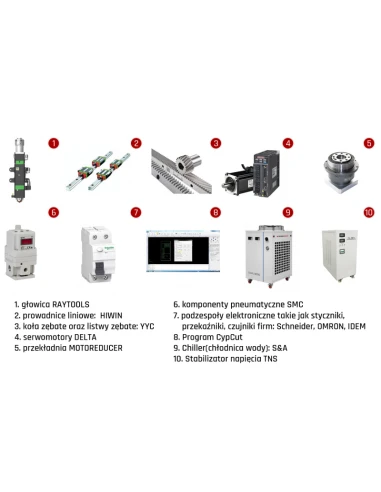 1 2 3 4 5

6 7 8 9 10

1. głowica RAYTOOLS
2. prowadnice liniowe: HIWIN
3. koła zębate oraz listwy zębate: YYC
4. serwomotory DELTA
5. przekładnia MOTOREDUCER

6. komponenty pneumatyczne SMC
7. podzespoły elektroniczne takie jak styczniki, przekaźniki, czujniki firm: Schneider, OMRON, IDEM
8. Program CypCut
9. Chiller(chłodnica wody): S&A
10. Stabilizator napięcia TNS